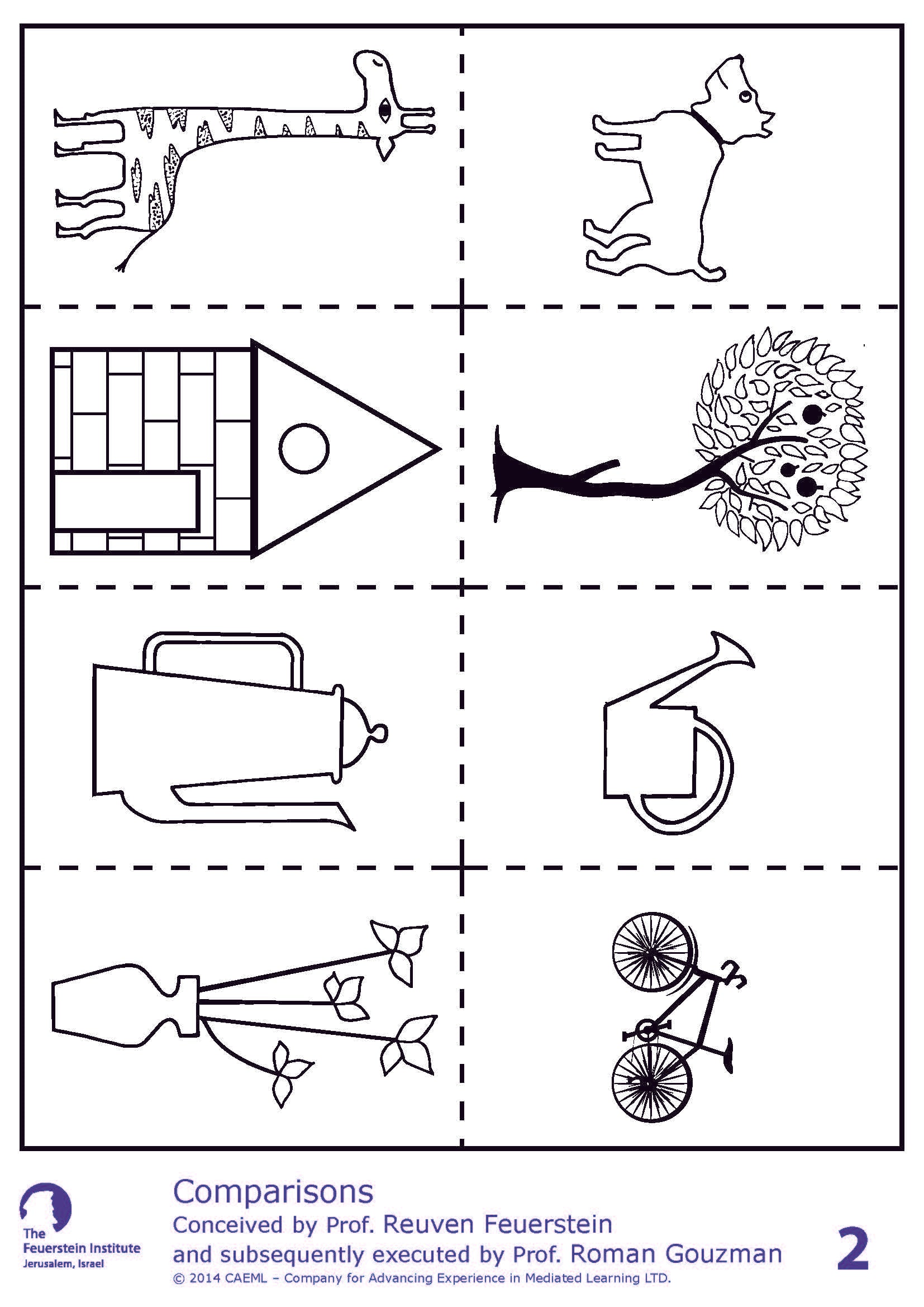 The Feuerstein Institute
Jerusalem, Israel

Comparisons
Conceived by Prof. Reuven Feuerstein
and subsequently executed by Prof. Roman Gouzman
© 2014 CAEML – Company for Advancing Experience in Mediated Learning LTD.

2