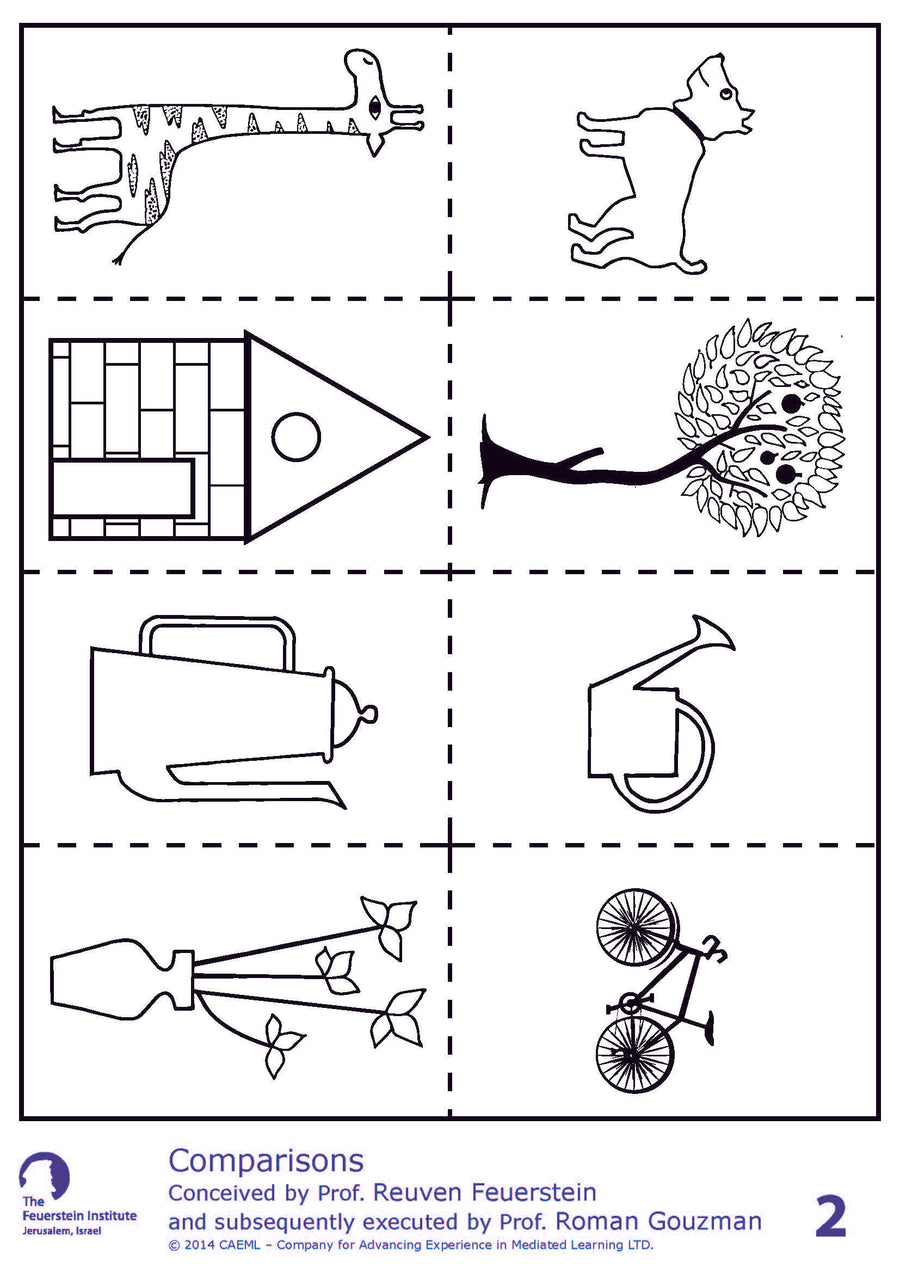 The Feuerstein Institute
Jerusalem, Israel

Comparisons
Conceived by Prof. Reuven Feuerstein
and subsequently executed by Prof. Roman Gouzman
© 2014 CAEML – Company for Advancing Experience in Mediated Learning LTD.

2